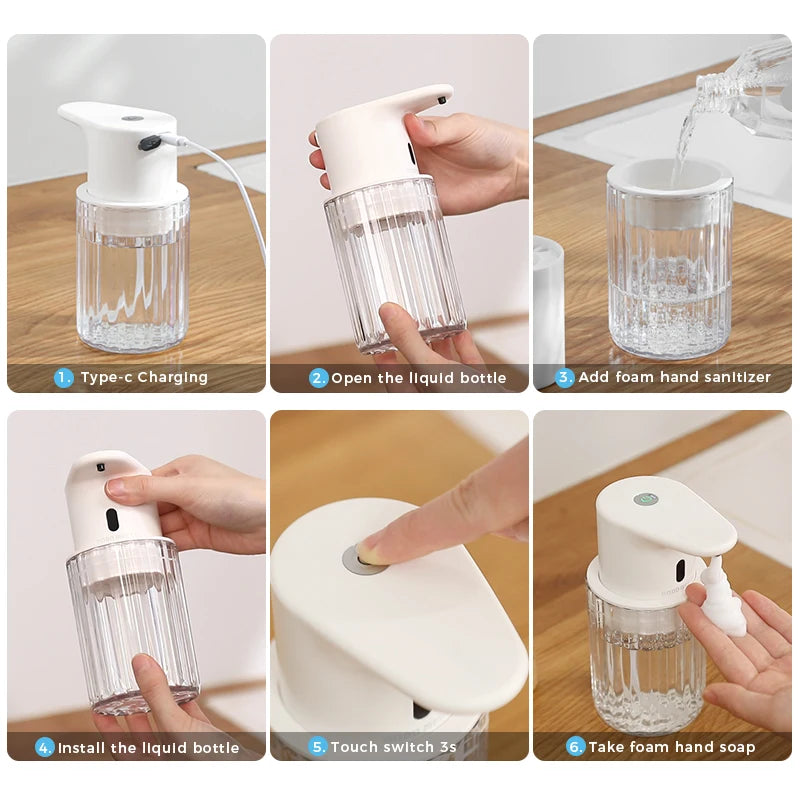 1. Type-c Charging

2. Open the liquid bottle

3. Add foam hand sanitizer

4. Install the liquid bottle

5. Touch switch 3s

6. Take foam hand soap